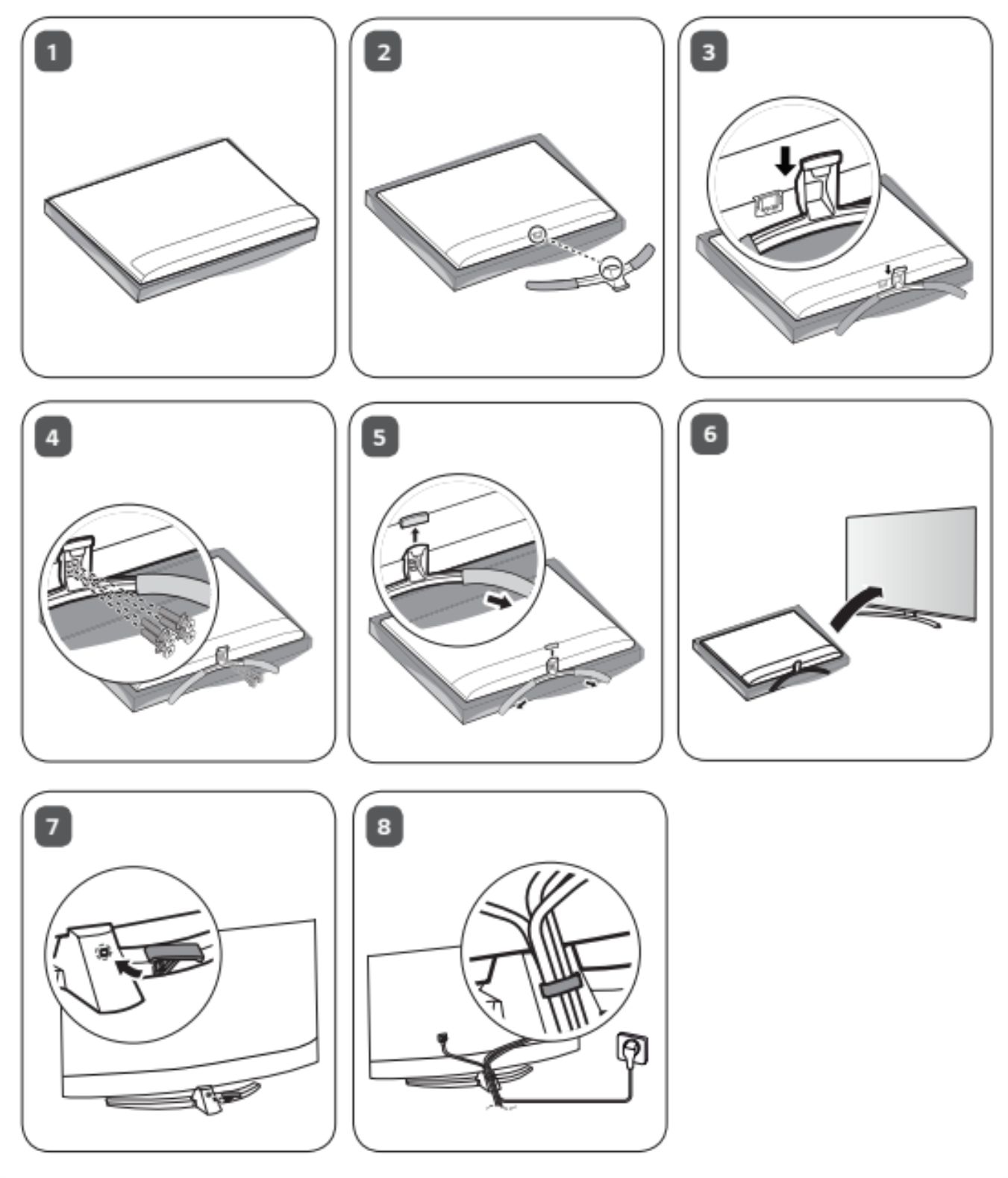 1

2

3

4

5

6

7

8